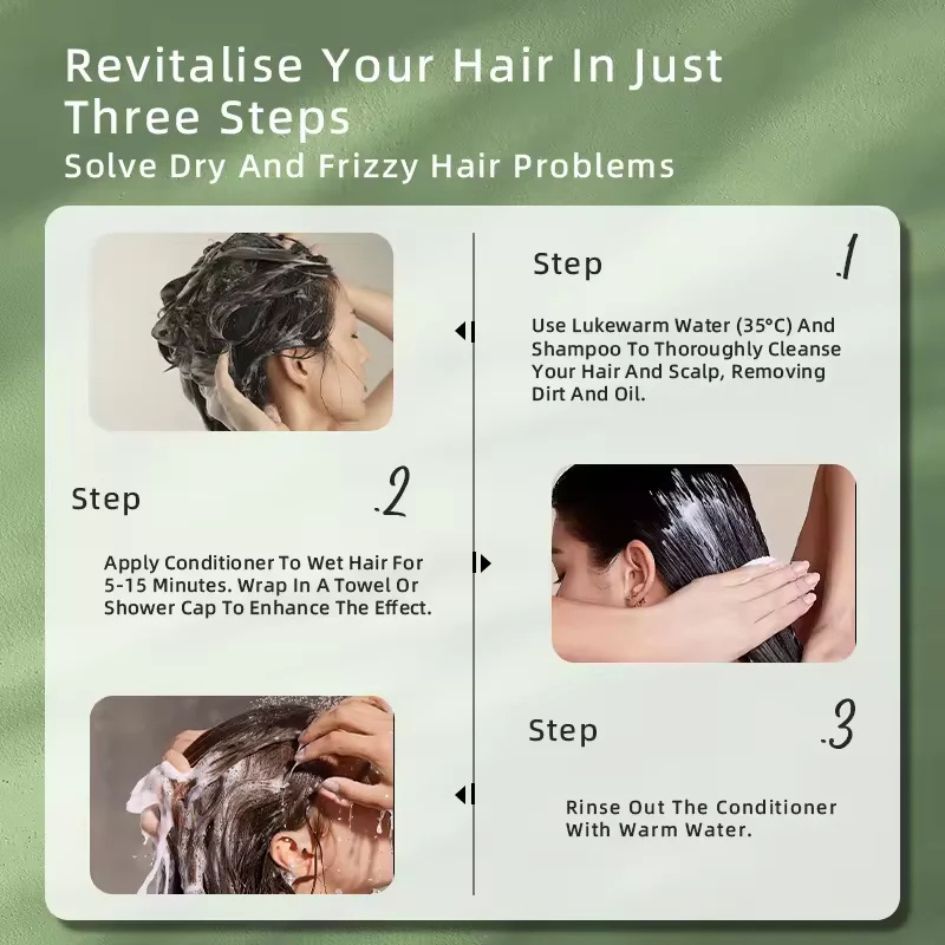 Revitalise Your Hair In Just Three Steps
Solve Dry And Frizzy Hair Problems

Step .1

Use Lukewarm Water (35°C) And Shampoo To Thoroughly Cleanse Your Hair And Scalp, Removing Dirt And Oil.

Step .2

Apply Conditioner To Wet Hair For 5-15 Minutes. Wrap In A Towel Or Shower Cap To Enhance The Effect.

Step .3

Rinse Out The Conditioner With Warm Water.